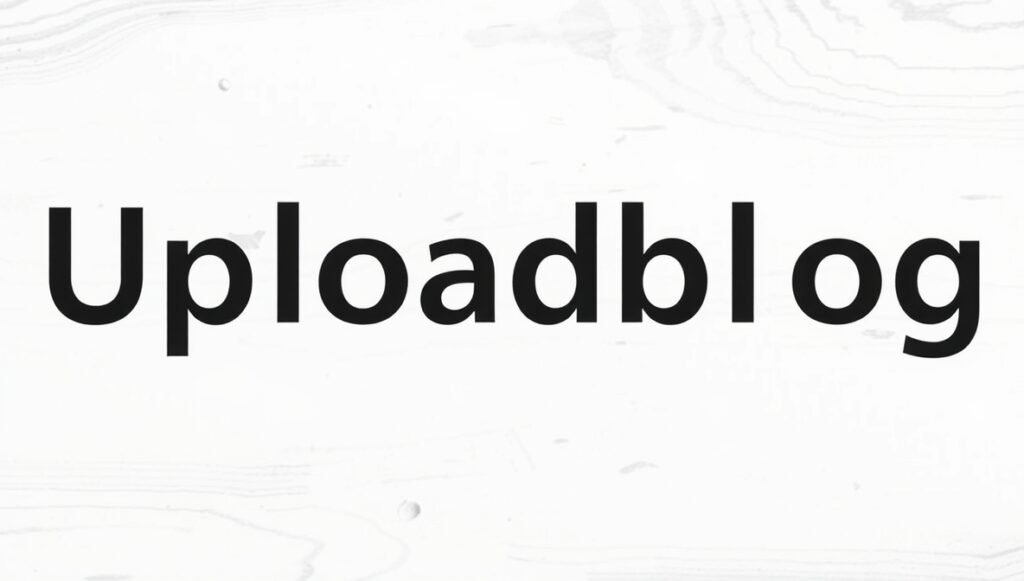 Uploadblog